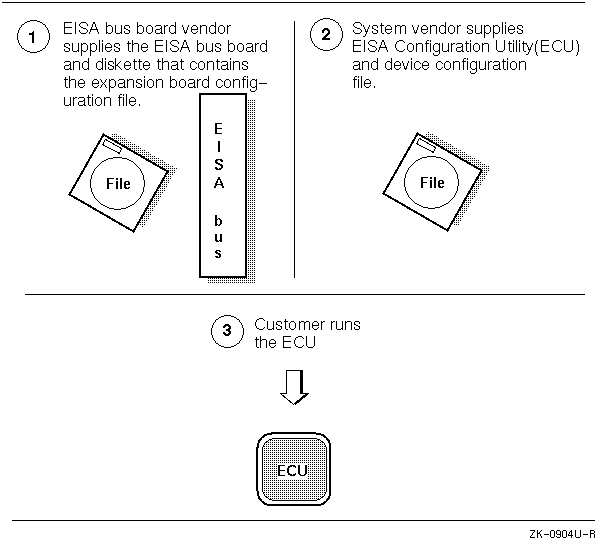 1 EISA bus board vendor supplies the EISA bus board and diskette that contains the expansion board configuration file.

File

E I S A

b u s

2 System vendor supplies EISA Configuration Utility(ECU) and device configuration file.

File

3 Customer runs the ECU

ECU

ZK-0904U-R