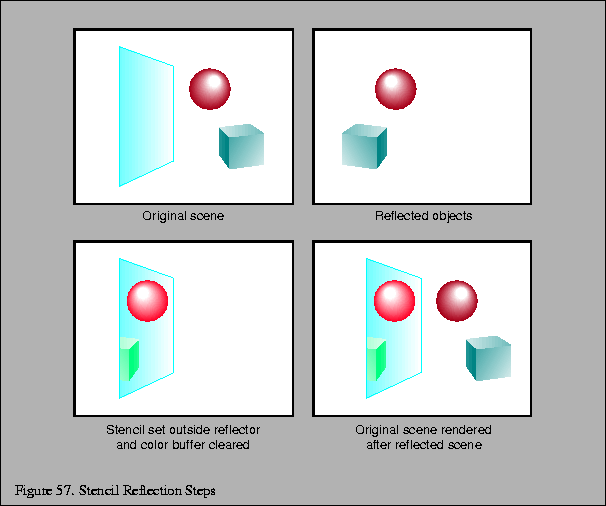 Original scene

Reflected objects

Stencil set outside reflector and color buffer cleared

Original scene rendered after reflected scene

Figure 57. Stencil Reflection Steps