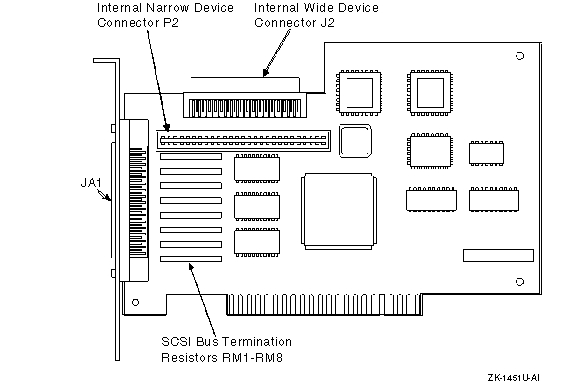 Internal Narrow Device Connector P2

Internal Wide Device Connector J2

JA1

SCSI Bus Termination Resistors RM1-RM8

ZK-1451U-AI