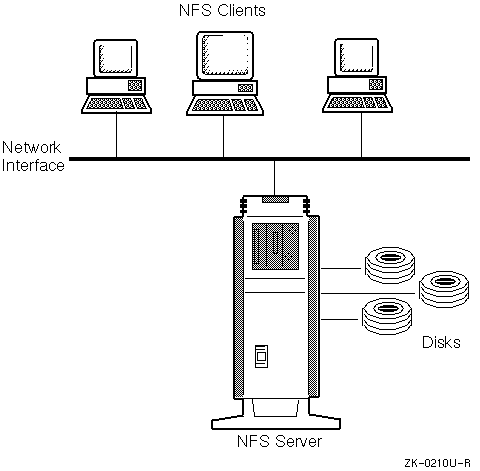 NFS Clients

Network Interface

Disks

NFS Server

ZK-0210U-R